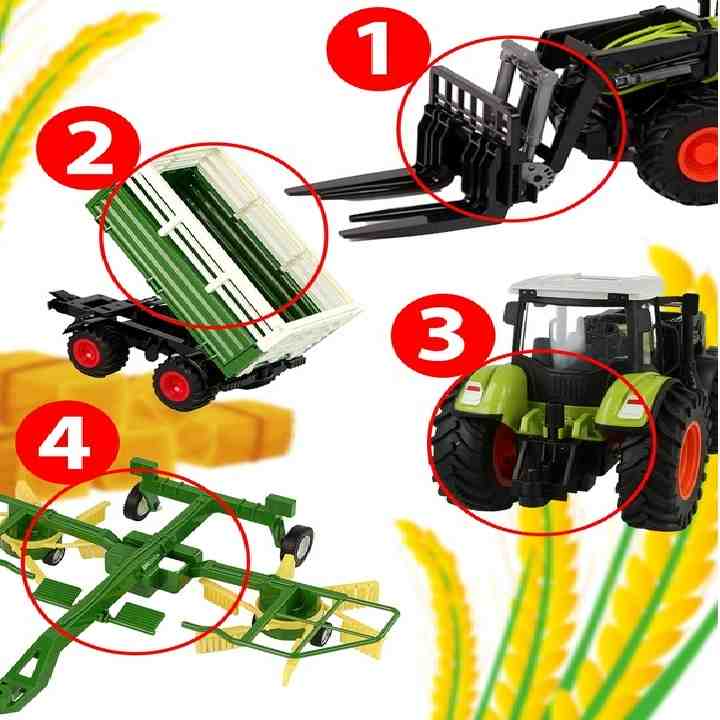 1
2
3
4